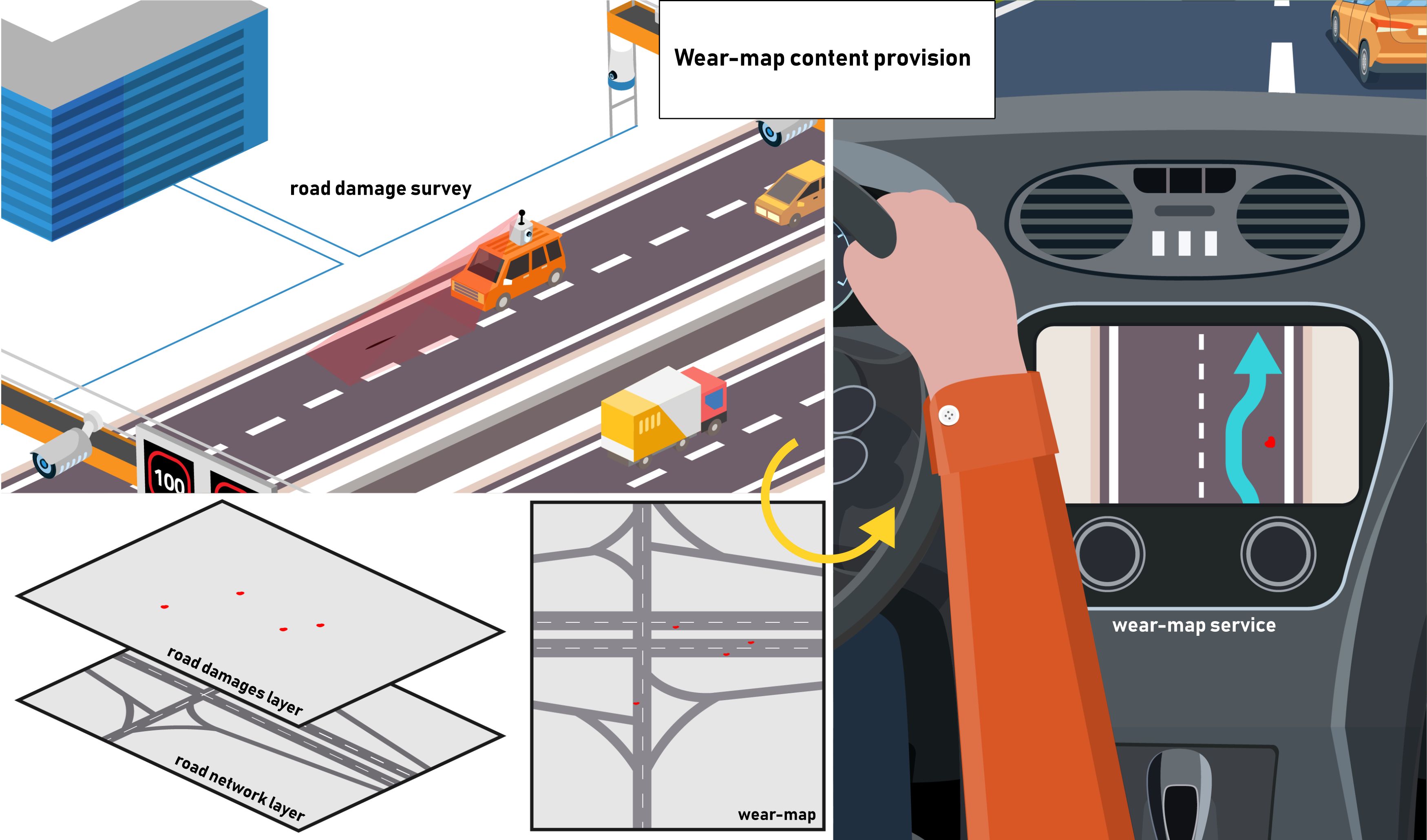 Wear-map content provision

road damage survey

100

road damages layer

road network layer

wear-map

wear-map service