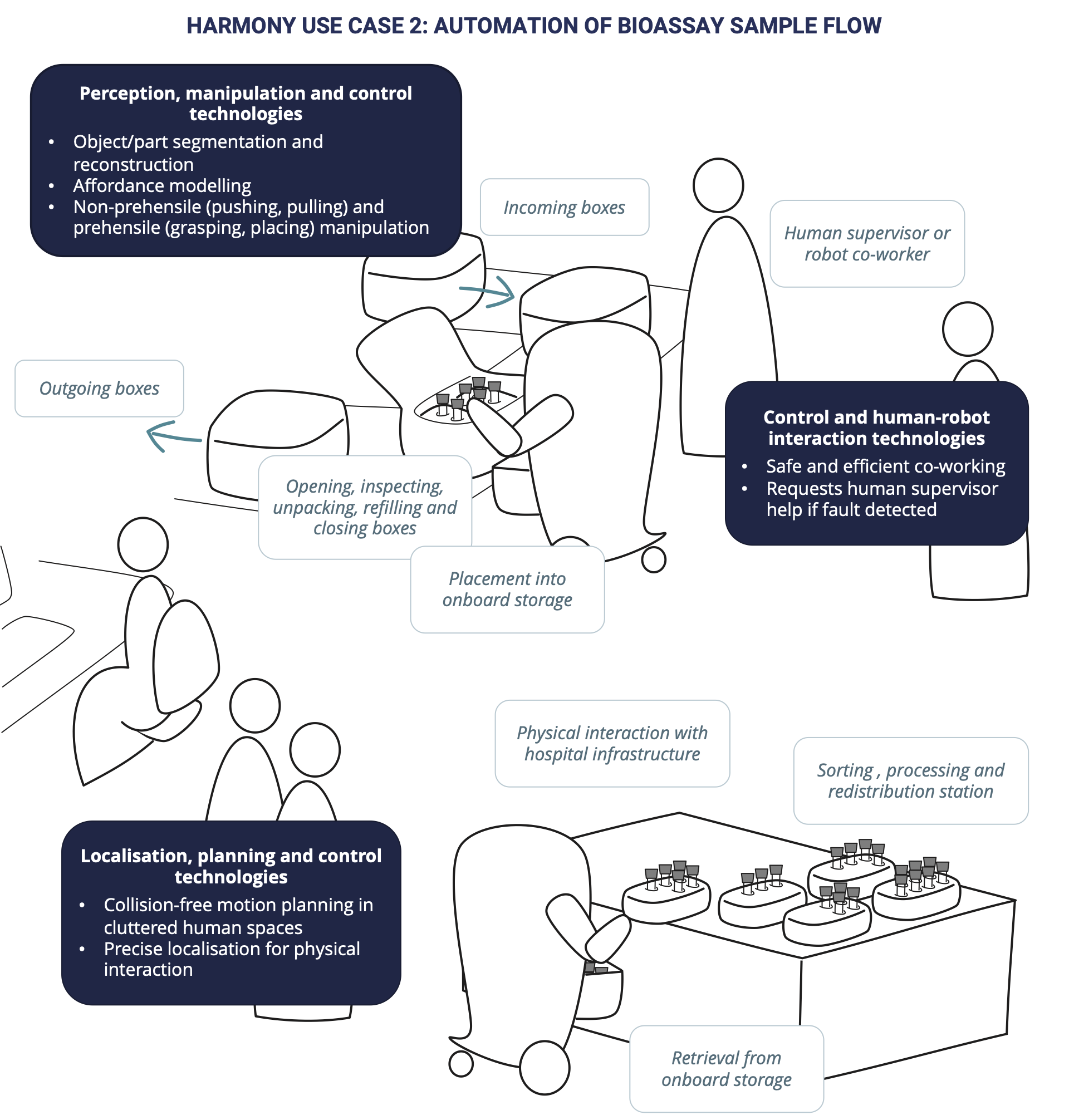 HARMONY USE CASE 2: AUTOMATION OF BIOASSAY SAMPLE FLOW

Perception, manipulation and control technologies
• Object/part segmentation and reconstruction
• Affordance modelling
• Non-prehensile (pushing, pulling) and prehensile (grasping, placing) manipulation

Incoming boxes

Human supervisor or robot co-worker

Outgoing boxes

Control and human-robot interaction technologies
• Safe and efficient co-working
• Requests human supervisor help if fault detected

Opening, inspecting, unpacking, refilling and closing boxes

Placement into onboard storage

Physical interaction with hospital infrastructure

Sorting , processing and redistribution station

Localisation, planning and control technologies
• Collision-free motion planning in cluttered human spaces
• Precise localisation for physical interaction

Retrieval from onboard storage