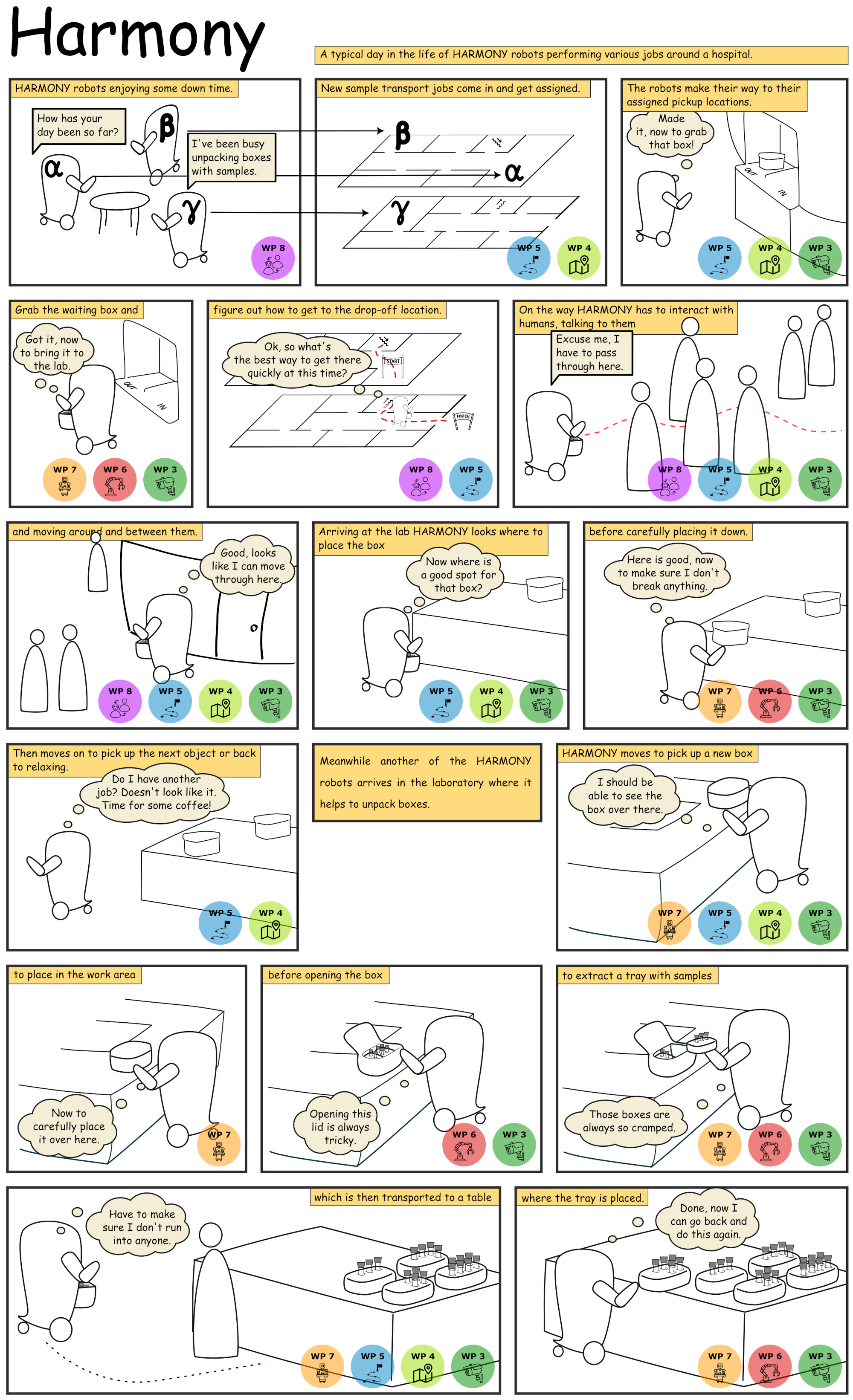 Harmony

A typical day in the life of HARMONY robots performing various jobs around a hospital.

HARMONY robots enjoying some down time.

How has your day been so far?

I've been busy unpacking boxes with samples.

α β γ

WP 8

New sample transport jobs come in and get assigned.

β α γ

WP 5 WP 4

The robots make their way to their assigned pickup locations.

Made it, now to grab that box!

OUT IN

WP 5 WP 4 WP 3

Grab the waiting box and

Got it, now to bring it to the lab.

OUT IN

WP 7 WP 6 WP 3

figure out how to get to the drop-off location.

Ok, so what's the best way to get there quickly at this time?

START FINISH

WP 8 WP 5

On the way HARMONY has to interact with humans, talking to them

Excuse me, I have to pass through here.

WP 8 WP 5 WP 4 WP 3

and moving around and between them.

Good, looks like I can move through here.

WP 8 WP 5 WP 4 WP 3

Arriving at the lab HARMONY looks where to place the box

Now where is a good spot for that box?

WP 5 WP 4 WP 3

before carefully placing it down.

Here is good, now to make sure I don't break anything.

WP 7 WP 6 WP 3

Then moves on to pick up the next object or back to relaxing.

Do I have another job? Doesn't look like it. Time for some coffee!

WP 5 WP 4

Meanwhile another of the HARMONY robots arrives in the laboratory where it helps to unpack boxes.

HARMONY moves to pick up a new box

I should be able to see the box over there.

WP 7 WP 5 WP 4 WP 3

to place in the work area

Now to carefully place it over here.

WP 7

before opening the box

Opening this lid is always tricky.

WP 6 WP 3

to extract a tray with samples

Those boxes are always so cramped.

WP 7 WP 6 WP 3

which is then transported to a table

Have to make sure I don't run into anyone.

WP 7 WP 5 WP 4 WP 3

where the tray is placed.

Done, now I can go back and do this again.

WP 7 WP 6 WP 3