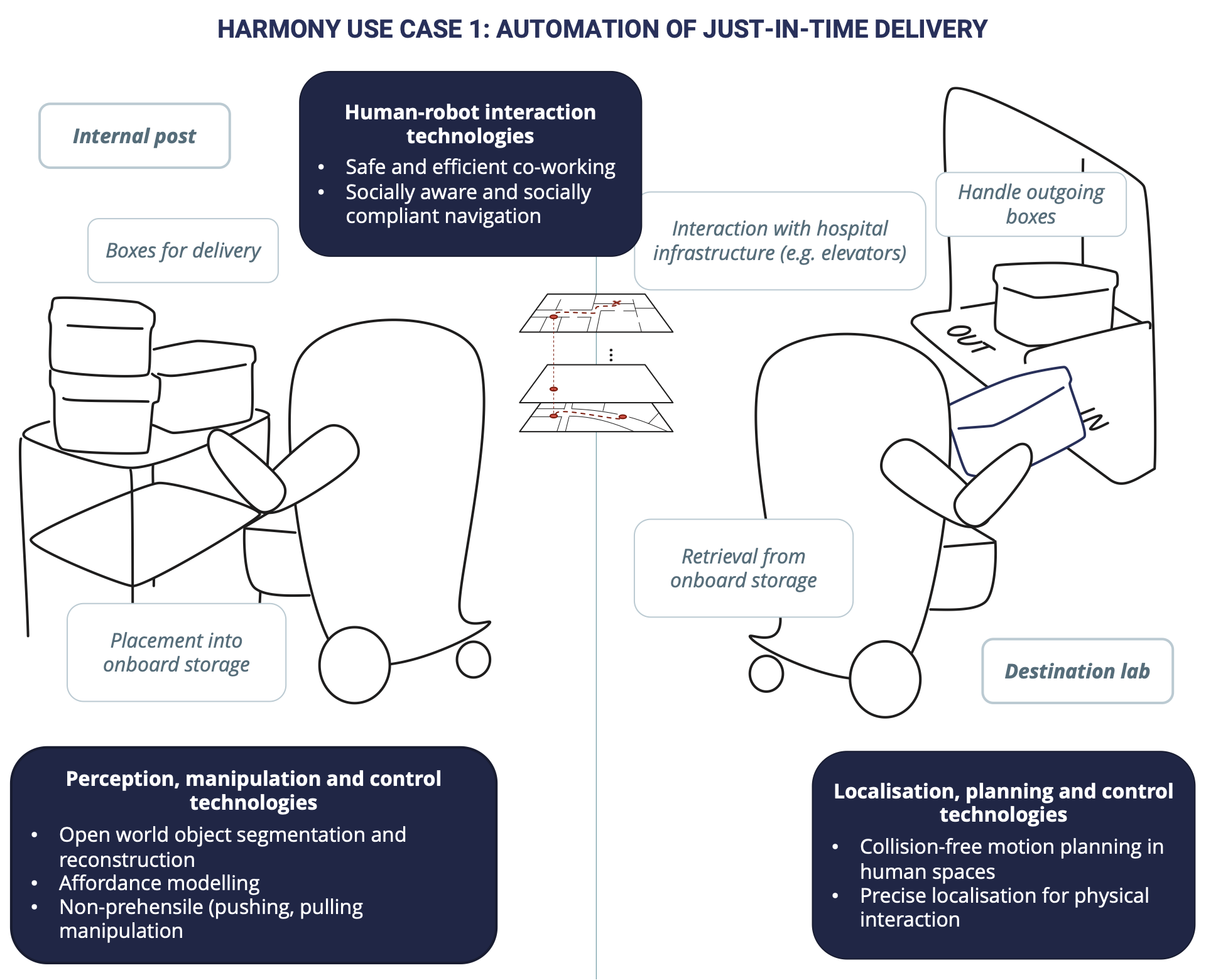 HARMONY USE CASE 1: AUTOMATION OF JUST-IN-TIME DELIVERY

Internal post

Human-robot interaction technologies
• Safe and efficient co-working
• Socially aware and socially compliant navigation

Boxes for delivery

Interaction with hospital infrastructure (e.g. elevators)

Handle outgoing boxes

OUT

IN

Retrieval from onboard storage

Placement into onboard storage

Destination lab

Perception, manipulation and control technologies
• Open world object segmentation and reconstruction
• Affordance modelling
• Non-prehensile (pushing, pulling manipulation

Localisation, planning and control technologies
• Collision-free motion planning in human spaces
• Precise localisation for physical interaction