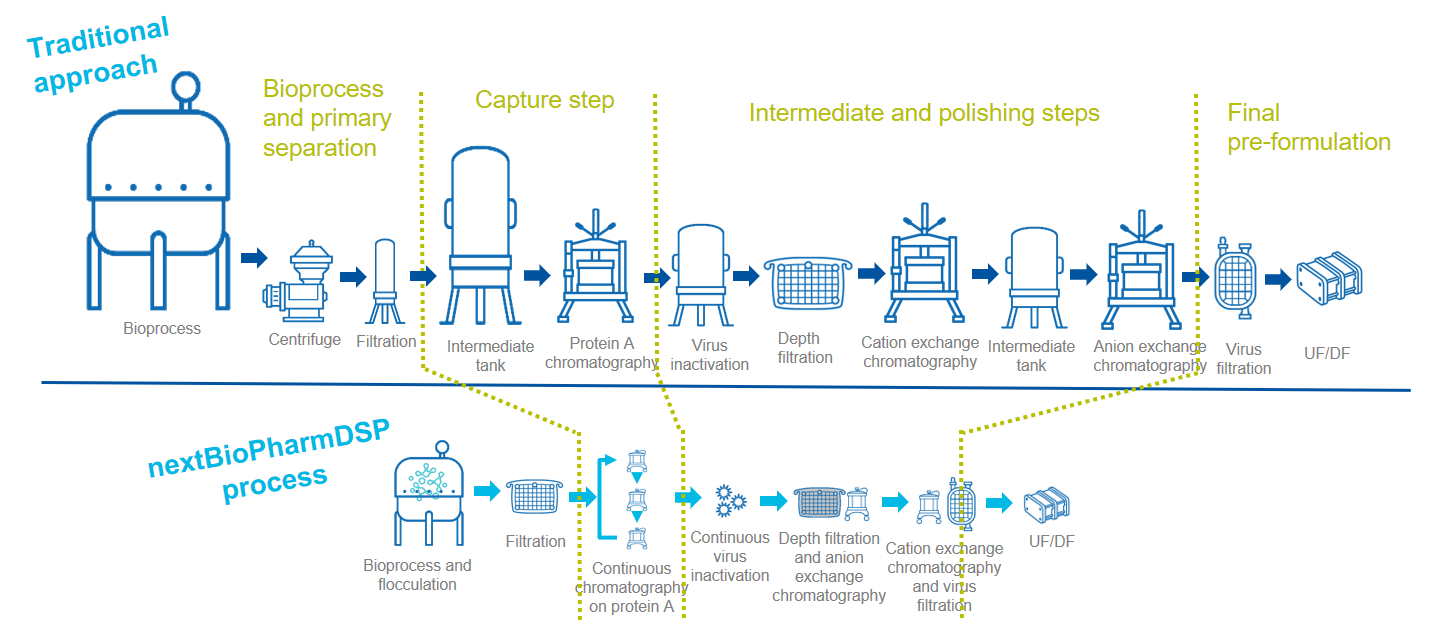 Traditional approach

Bioprocess and primary separation

Capture step

Intermediate and polishing steps

Final pre-formulation

Bioprocess

Centrifuge

Filtration

Intermediate tank

Protein A chromatography

Virus inactivation

Depth filtration

Cation exchange chromatography

Intermediate tank

Anion exchange chromatography

Virus filtration

UF/DF

nextBioPharmDSP process

Bioprocess and flocculation

Filtration

Continuous chromatography on protein A

Continuous virus inactivation

Depth filtration and anion exchange chromatography

Cation exchange chromatography and virus filtration

UF/DF