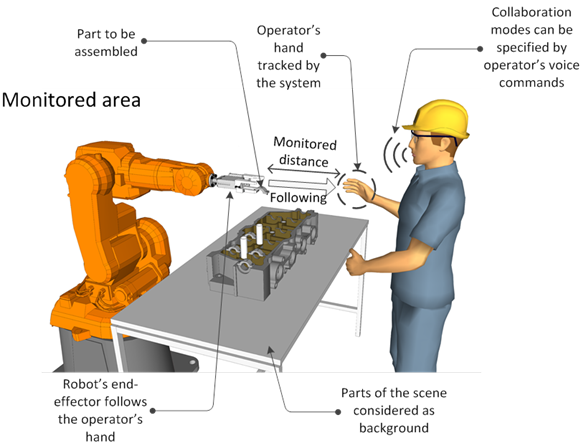 Part to be assembled

Operator's hand tracked by the system

Collaboration modes can be specified by operator's voice commands

Monitored area

Monitored distance

Following

Robot's end-effector follows the operator's hand

Parts of the scene considered as background