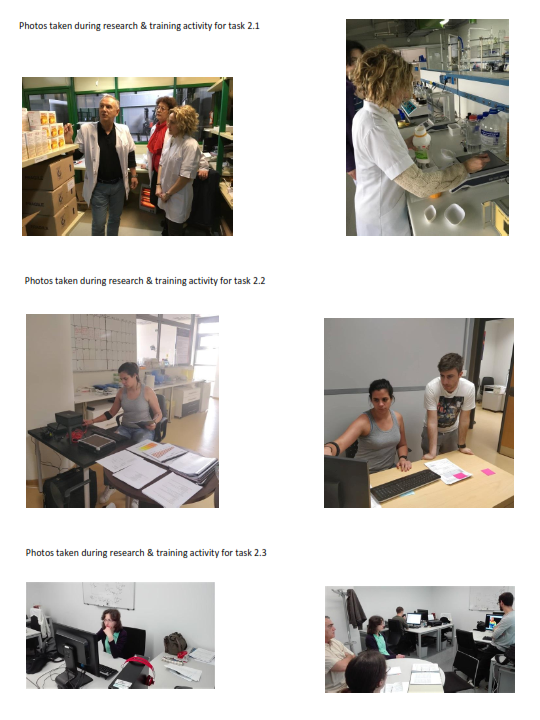 Photos taken during research & training activity for task 2.1

Photos taken during research & training activity for task 2.2

Photos taken during research & training activity for task 2.3