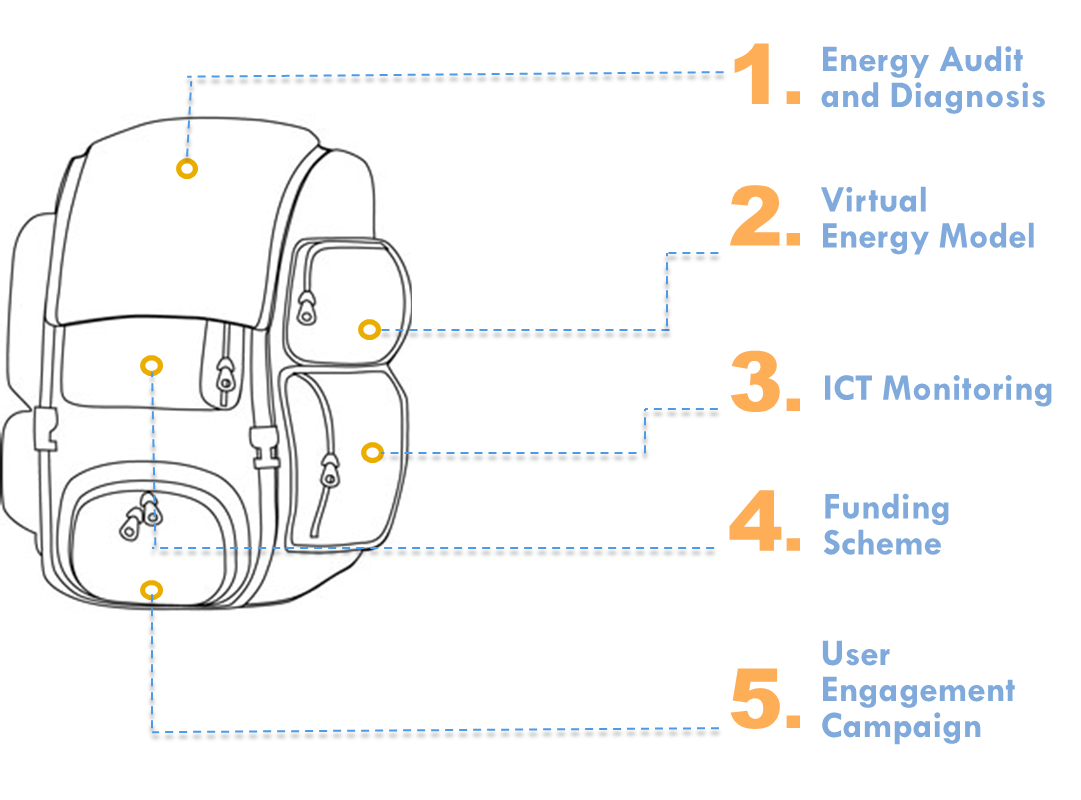 1. Energy Audit and Diagnosis

2. Virtual Energy Model

3. ICT Monitoring

4. Funding Scheme

5. User Engagement Campaign