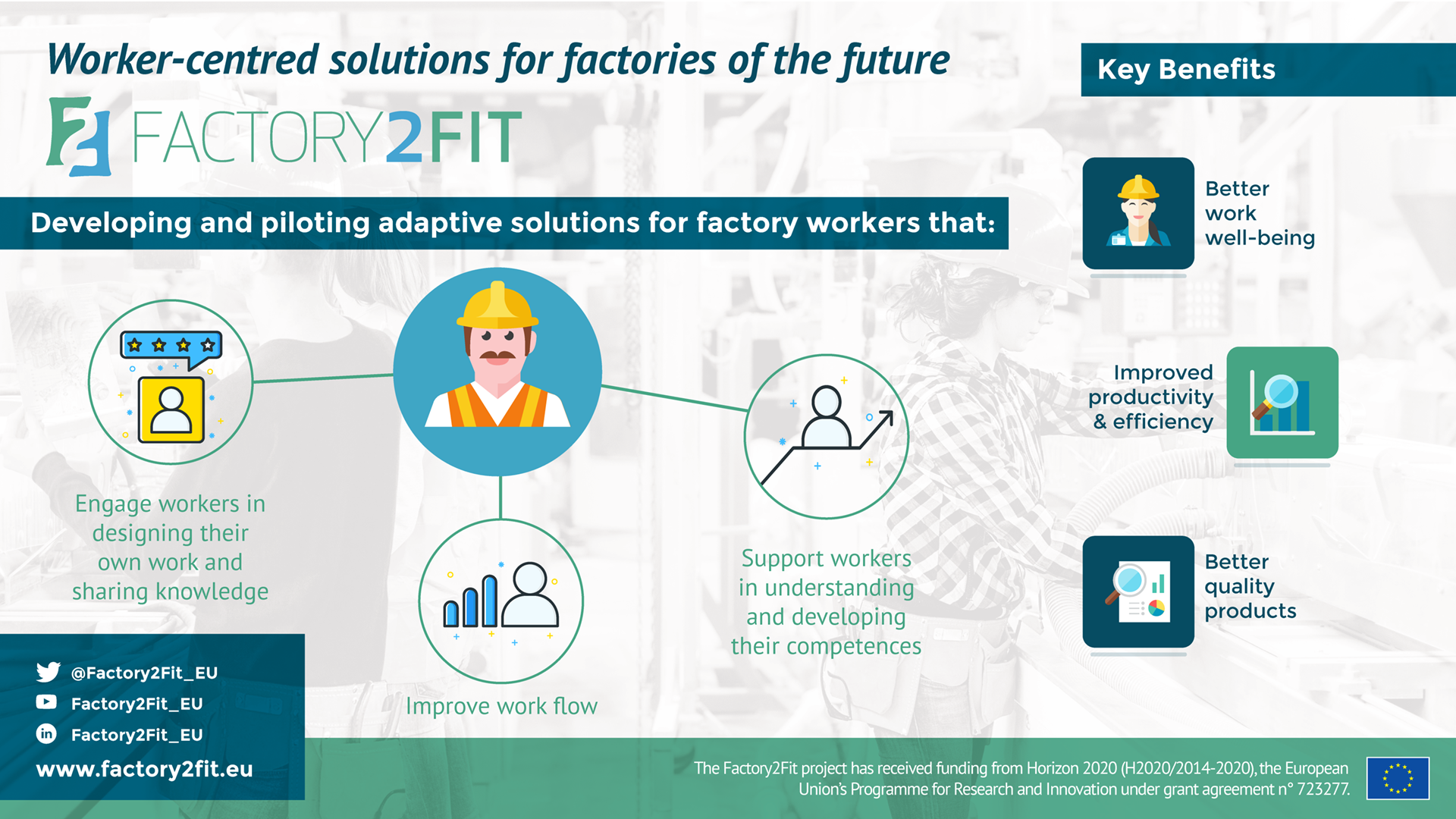 Worker-centred solutions for factories of the future

FACTORY2FIT

Developing and piloting adaptive solutions for factory workers that:

Engage workers in designing their own work and sharing knowledge

Improve work flow

Support workers in understanding and developing their competences

Key Benefits

Better work well-being

Improved productivity & efficiency

Better quality products

@Factory2Fit_EU
Factory2Fit_EU
Factory2Fit_EU
www.factory2fit.eu

The Factory2Fit project has received funding from Horizon 2020 (H2020/2014-2020), the European Union's Programme for Research and Innovation under grant agreement n° 723277.