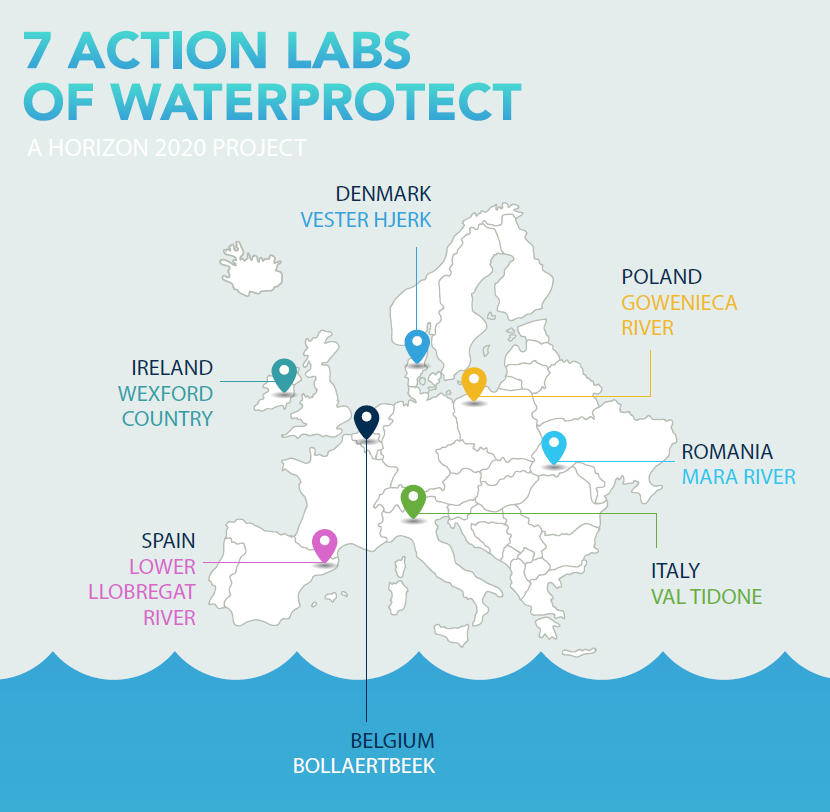 7 ACTION LABS OF WATERPROTECT

A HORIZON 2020 PROJECT

DENMARK
VESTER HJERK

POLAND
GOWENIECA RIVER

IRELAND
WEXFORD COUNTRY

ROMANIA
MARA RIVER

SPAIN
LOWER LLOBREGAT RIVER

ITALY
VAL TIDONE

BELGIUM
BOLLAERTBEEK