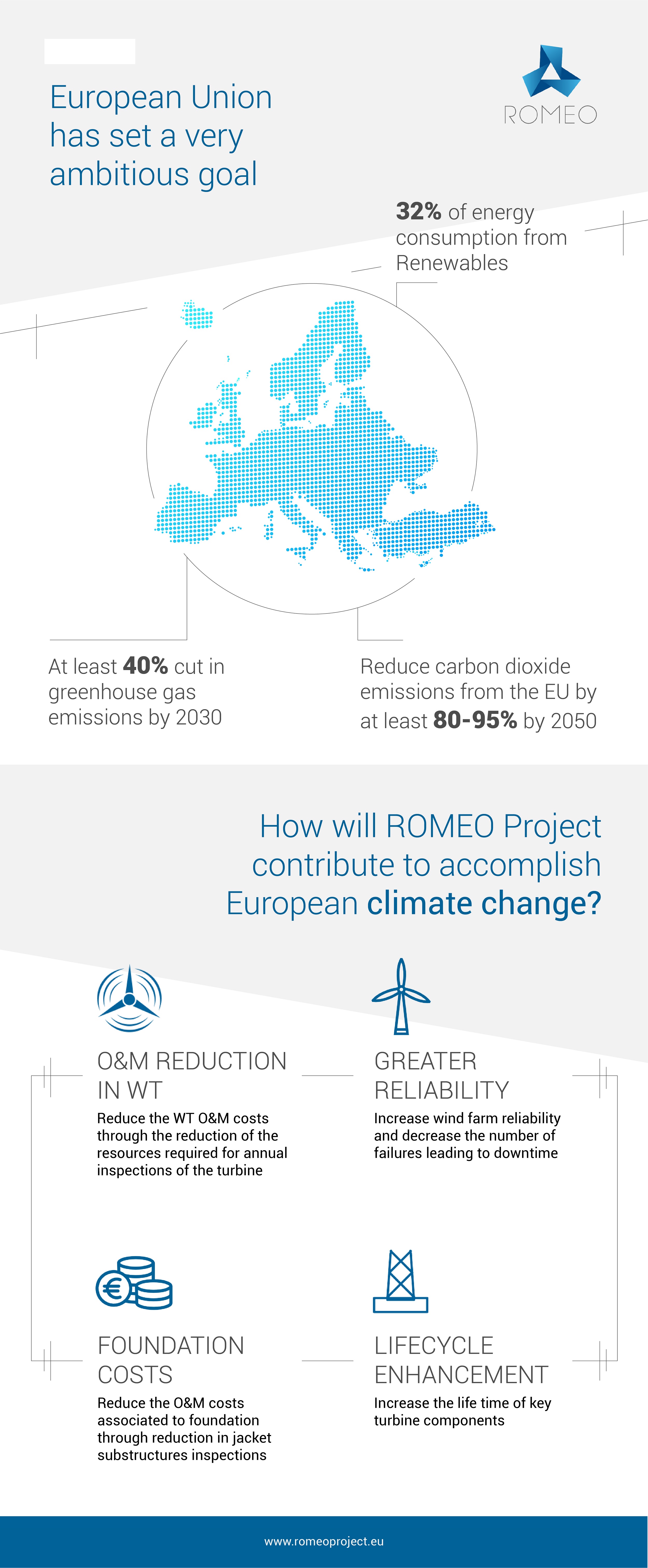 European Union has set a very ambitious goal

ROMEO

32% of energy consumption from Renewables

At least 40% cut in greenhouse gas emissions by 2030

Reduce carbon dioxide emissions from the EU by at least 80-95% by 2050

How will ROMEO Project contribute to accomplish European climate change?

O&M REDUCTION IN WT

Reduce the WT O&M costs through the reduction of the resources required for annual inspections of the turbine

GREATER RELIABILITY

Increase wind farm reliability and decrease the number of failures leading to downtime

FOUNDATION COSTS

Reduce the O&M costs associated to foundation through reduction in jacket substructures inspections

LIFECYCLE ENHANCEMENT

Increase the life time of key turbine components

www.romeoproject.eu