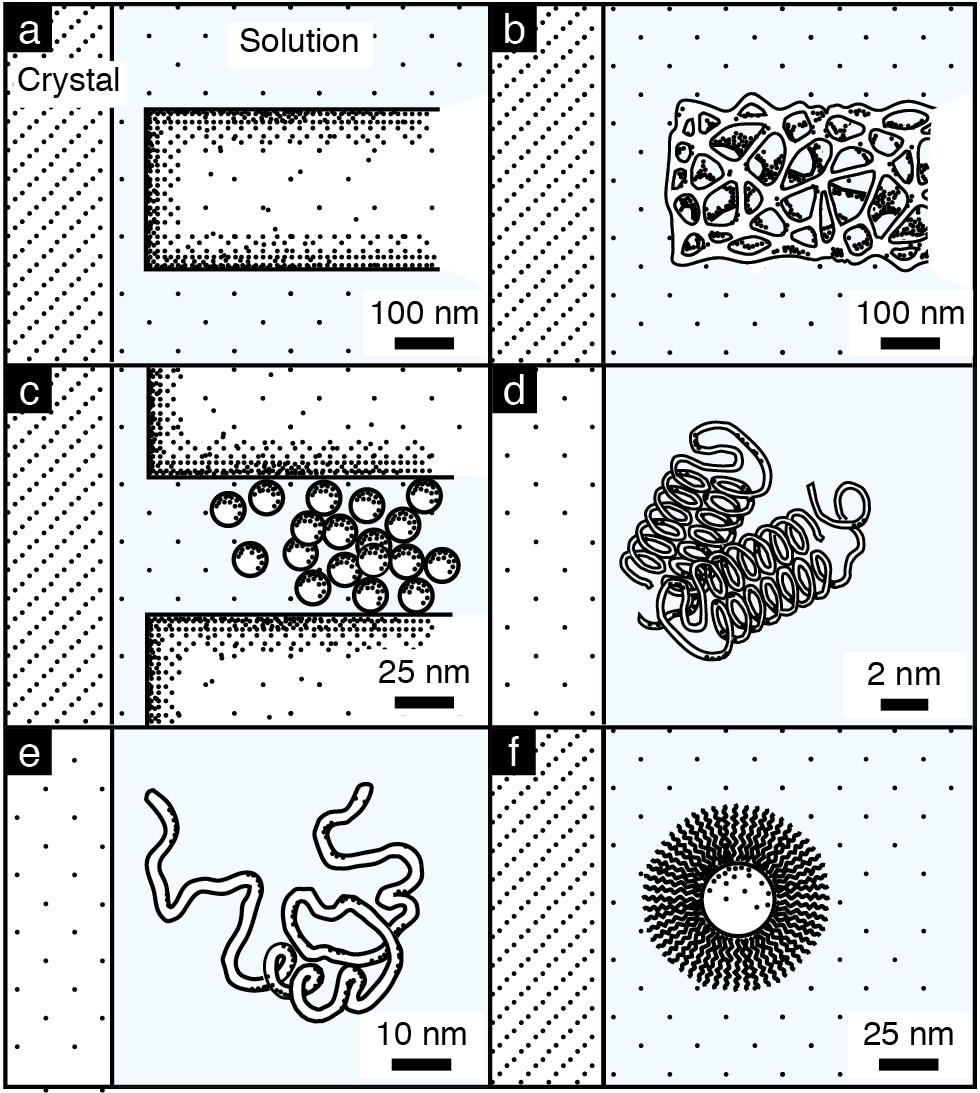 a
Crystal
Solution
100 nm

b
100 nm

c
25 nm

d
2 nm

e
10 nm

f
25 nm