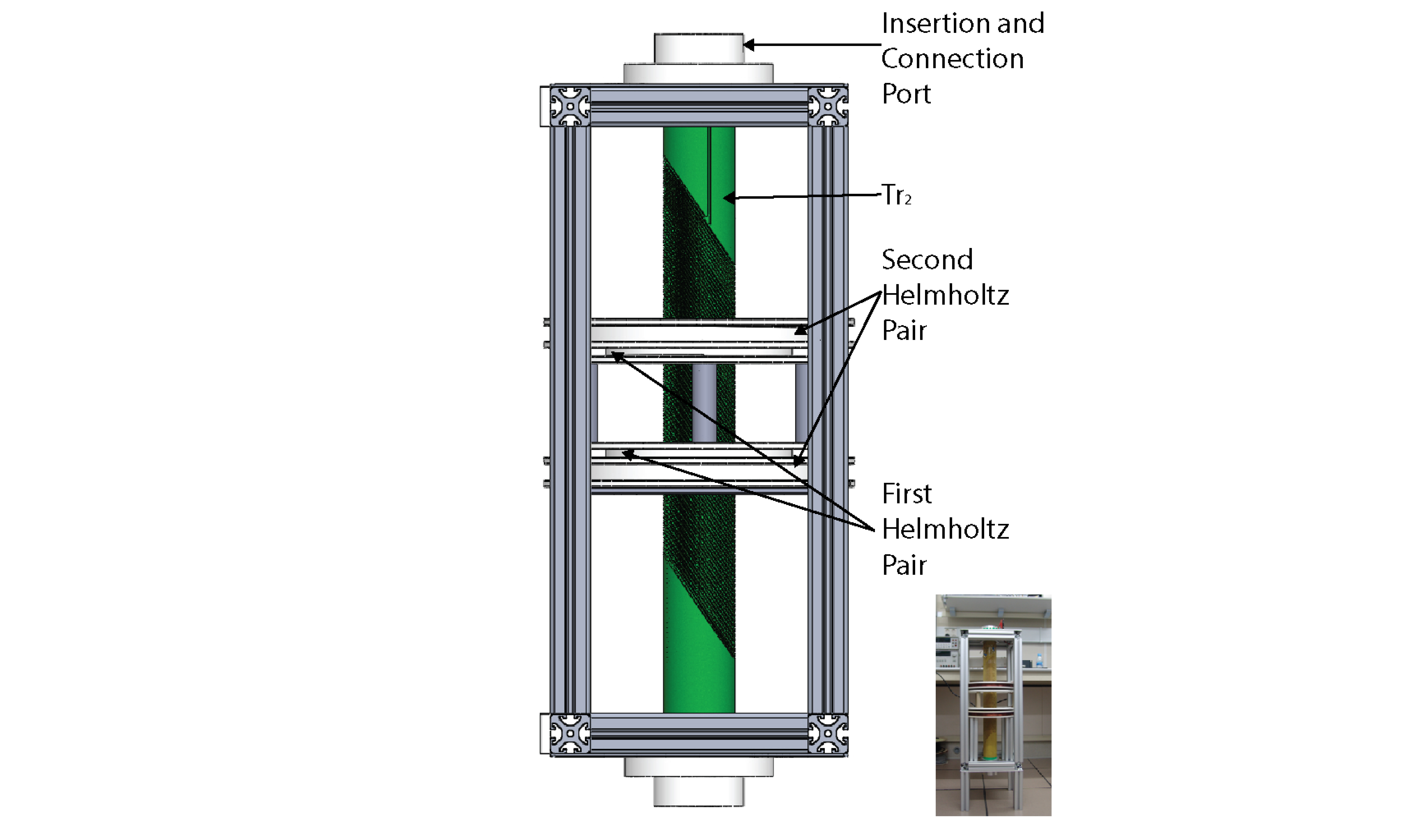 Insertion and Connection Port

$Tr_2$

Second Helmholtz Pair

First Helmholtz Pair