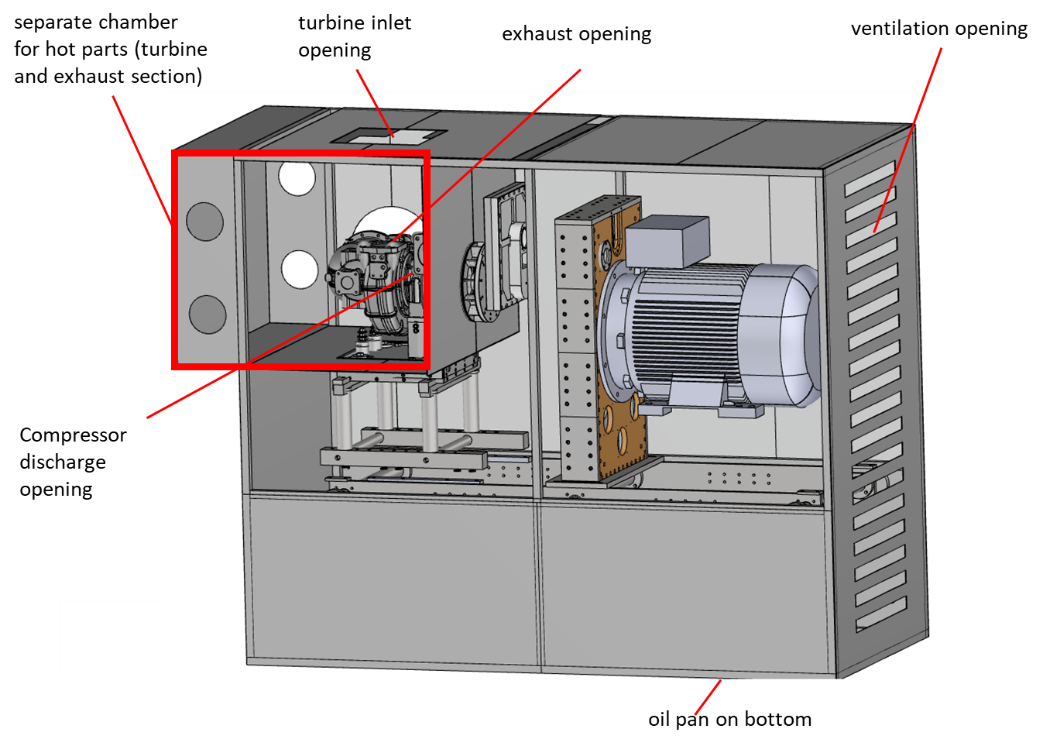 separate chamber for hot parts (turbine and exhaust section)

turbine inlet opening

exhaust opening

ventilation opening

Compressor discharge opening

oil pan on bottom