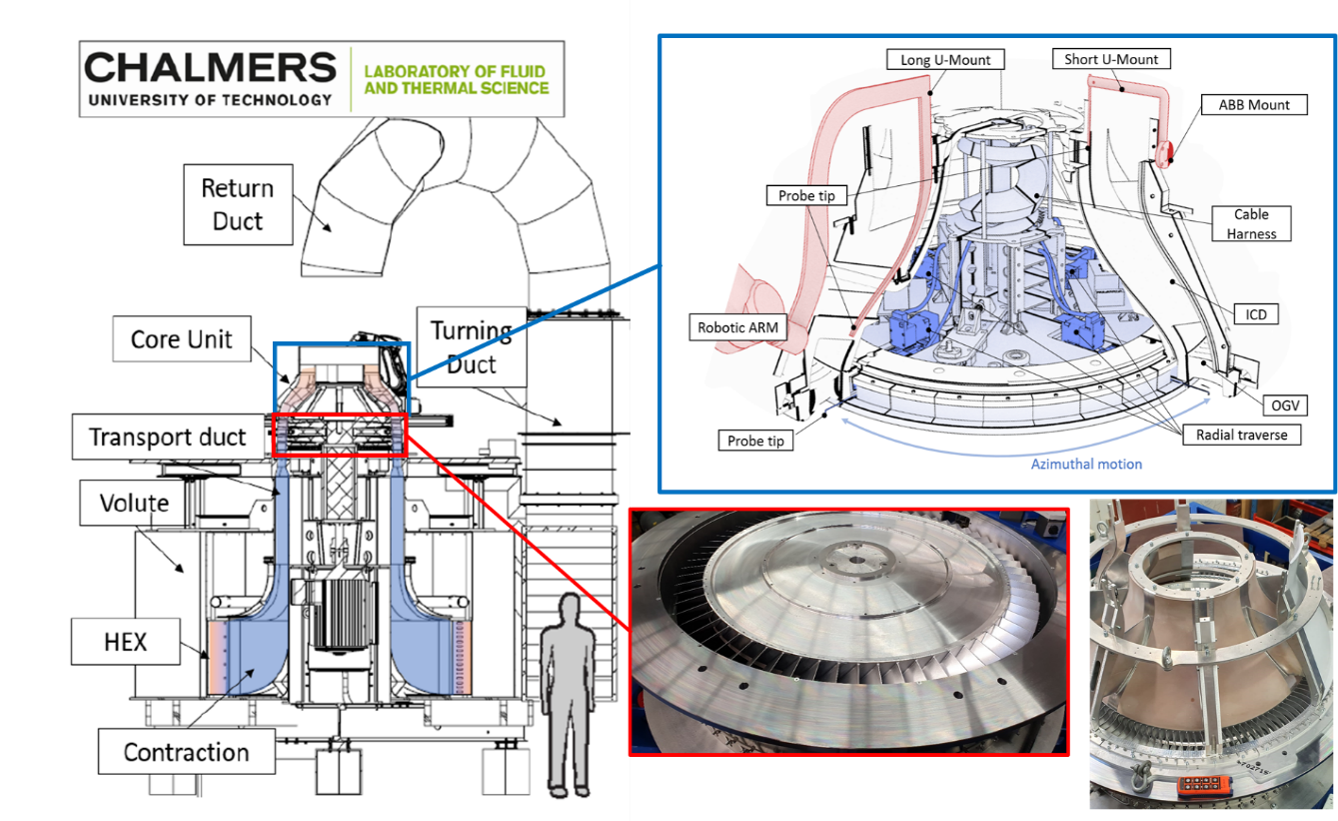 CHALMERS
UNIVERSITY OF TECHNOLOGY

LABORATORY OF FLUID AND THERMAL SCIENCE

Return Duct

Core Unit

Turning Duct

Transport duct

Volute

HEX

Contraction

Long U-Mount

Short U-Mount

ABB Mount

Probe tip

Cable Harness

Robotic ARM

ICD

OGV

Probe tip

Radial traverse

Azimuthal motion