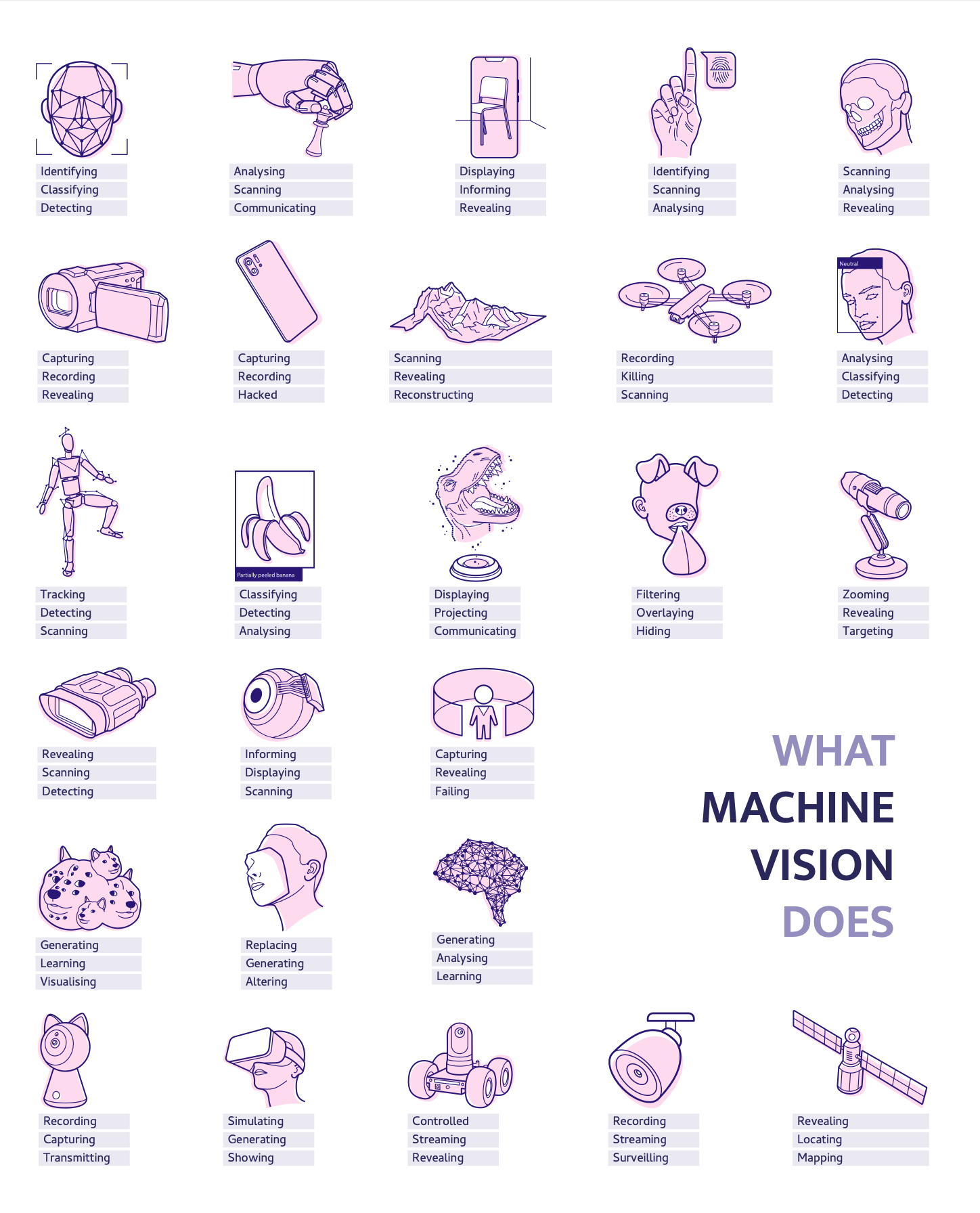 Identifying
Classifying
Detecting

Analysing
Scanning
Communicating

Displaying
Informing
Revealing

Identifying
Scanning
Analysing

Scanning
Analysing
Revealing

Capturing
Recording
Revealing

Capturing
Recording
Hacked

Scanning
Revealing
Reconstructing

Recording
Killing
Scanning

Neutral

Analysing
Classifying
Detecting

Tracking
Detecting
Scanning

Partially peeled banana

Classifying
Detecting
Analysing

Displaying
Projecting
Communicating

Filtering
Overlaying
Hiding

Zooming
Revealing
Targeting

Revealing
Scanning
Detecting

Informing
Displaying
Scanning

Capturing
Revealing
Failing

WHAT
MACHINE
VISION
DOES

Generating
Learning
Visualising

Replacing
Generating
Altering

Generating
Analysing
Learning

Recording
Capturing
Transmitting

Simulating
Generating
Showing

Controlled
Streaming
Revealing

Recording
Streaming
Surveilling

Revealing
Locating
Mapping