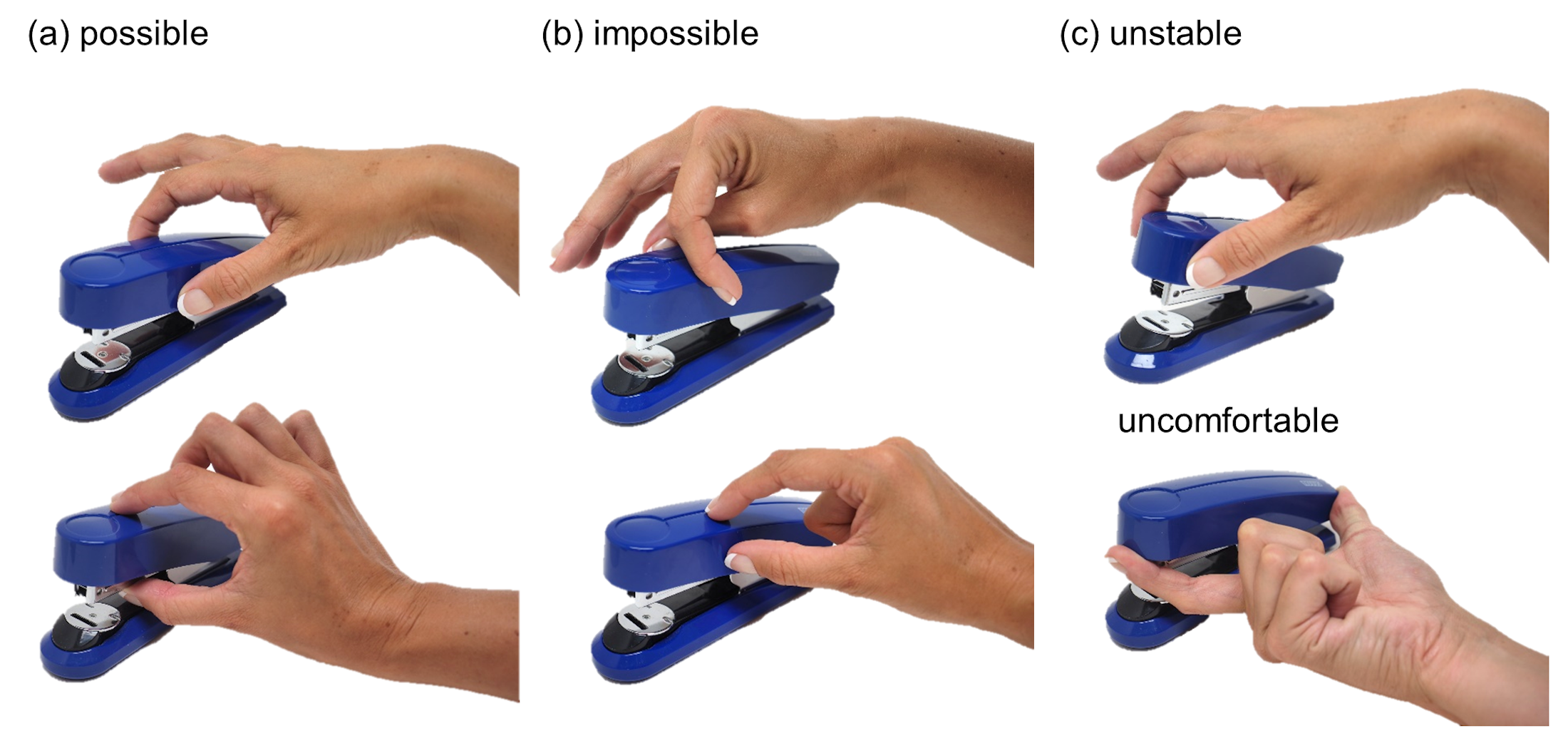 (a) possible

(b) impossible

(c) unstable

uncomfortable