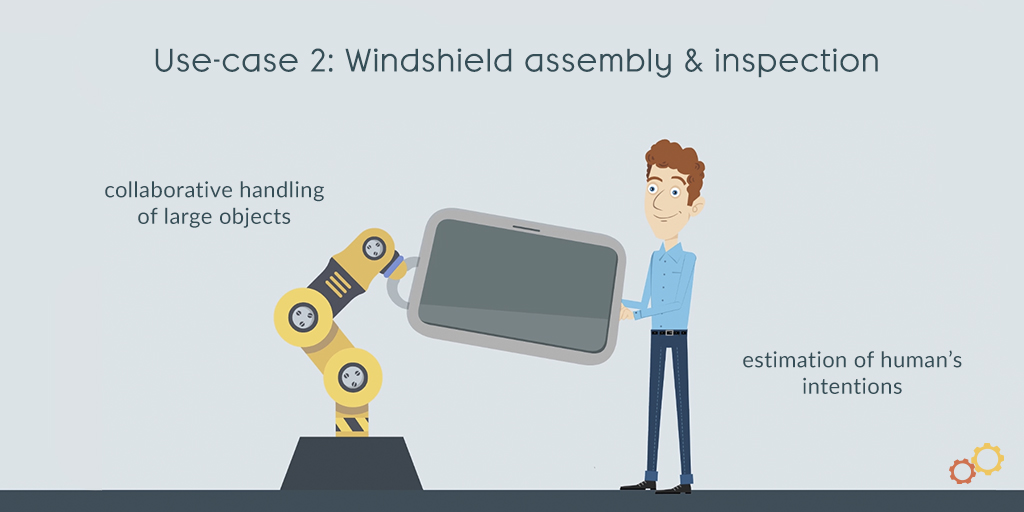 Use-case 2: Windshield assembly & inspection

collaborative handling of large objects

estimation of human's intentions