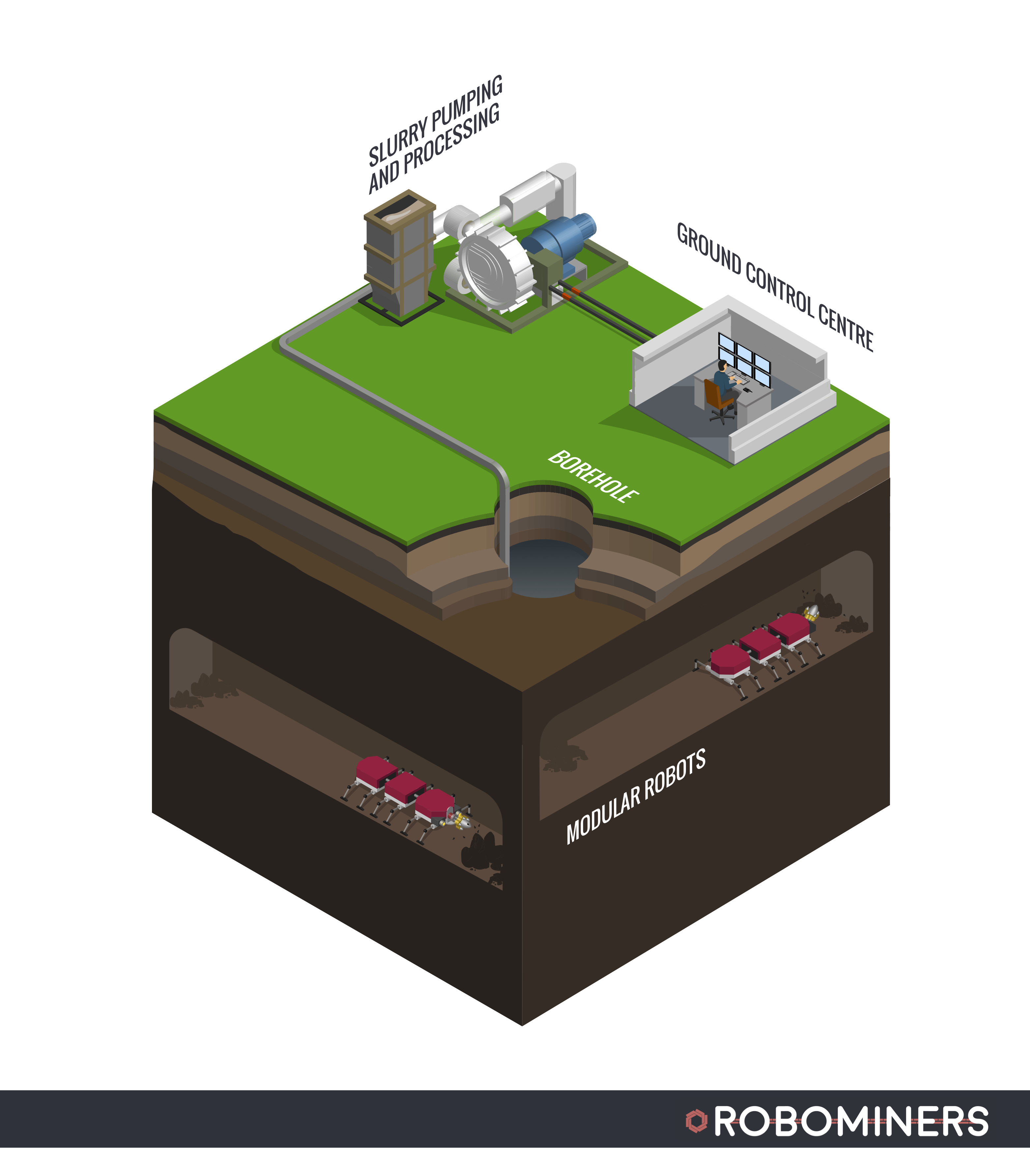 SLURRY PUMPING AND PROCESSING

GROUND CONTROL CENTRE

BOREHOLE

MODULAR ROBOTS

ROBOMINERS