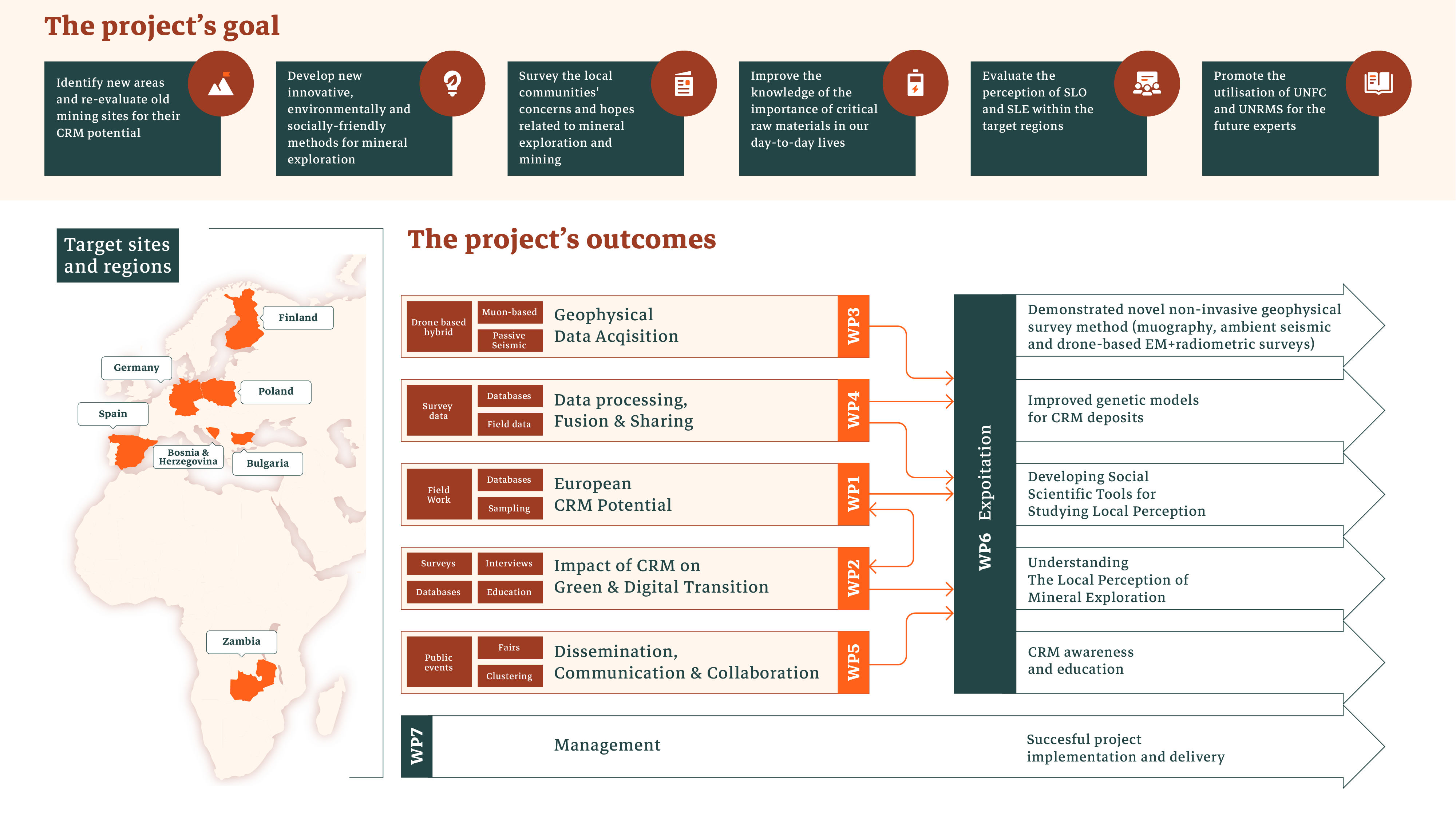 The project's goal

Identify new areas and re-evaluate old mining sites for their CRM potential

Develop new innovative, environmentally and socially-friendly methods for mineral exploration

Survey the local communities' concerns and hopes related to mineral exploration and mining

Improve the knowledge of the importance of critical raw materials in our day-to-day lives

Evaluate the perception of SLO and SLE within the target regions

Promote the utilisation of UNFC and UNRMS for the future experts

Target sites and regions

Finland
Germany
Poland
Spain
Bosnia & Herzegovina
Bulgaria
Zambia

The project's outcomes

Drone based hybrid
Muon-based
Passive Seismic
Geophysical Data Acqisition
WP3

Survey data
Databases
Field data
Data processing, Fusion & Sharing
WP4

Field Work
Databases
Sampling
European CRM Potential
WP1

Surveys
Interviews
Databases
Education
Impact of CRM on Green & Digital Transition
WP2

Public events
Fairs
Clustering
Dissemination, Communication & Collaboration
WP5

WP6 Expoitation

Demonstrated novel non-invasive geophysical survey method (muography, ambient seismic and drone-based EM+radiometric surveys)

Improved genetic models for CRM deposits

Developing Social Scientific Tools for Studying Local Perception

Understanding The Local Perception of Mineral Exploration

CRM awareness and education

WP7
Management
Succesful project implementation and delivery