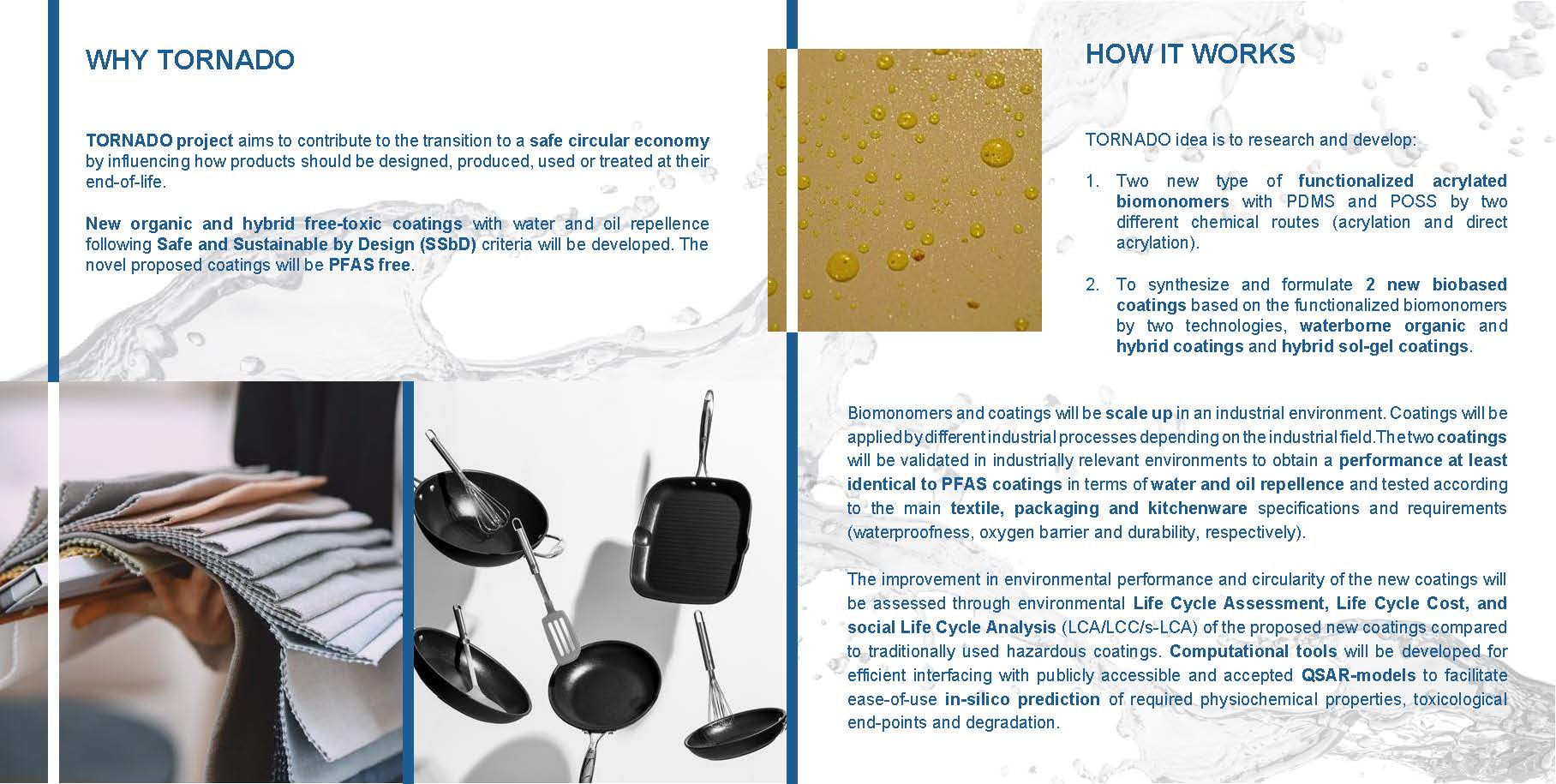 WHY TORNADO

TORNADO project aims to contribute to the transition to a safe circular economy by influencing how products should be designed, produced, used or treated at their end-of-life.

New organic and hybrid free-toxic coatings with water and oil repellence following Safe and Sustainable by Design (SSbD) criteria will be developed. The novel proposed coatings will be PFAS free.

HOW IT WORKS

TORNADO idea is to research and develop:

1. Two new type of functionalized acrylated biomonomers with PDMS and POSS by two different chemical routes (acrylation and direct acrylation).

2. To synthesize and formulate 2 new biobased coatings based on the functionalized biomonomers by two technologies, waterborne organic and hybrid coatings and hybrid sol-gel coatings.

Biomonomers and coatings will be scale up in an industrial environment. Coatings will be applied by different industrial processes depending on the industrial field. The two coatings will be validated in industrially relevant environments to obtain a performance at least identical to PFAS coatings in terms of water and oil repellence and tested according to the main textile, packaging and kitchenware specifications and requirements (waterproofness, oxygen barrier and durability, respectively).

The improvement in environmental performance and circularity of the new coatings will be assessed through environmental Life Cycle Assessment, Life Cycle Cost, and social Life Cycle Analysis (LCA/LCC/s-LCA) of the proposed new coatings compared to traditionally used hazardous coatings. Computational tools will be developed for efficient interfacing with publicly accessible and accepted QSAR-models to facilitate ease-of-use in-silico prediction of required physiochemical properties, toxicological end-points and degradation.