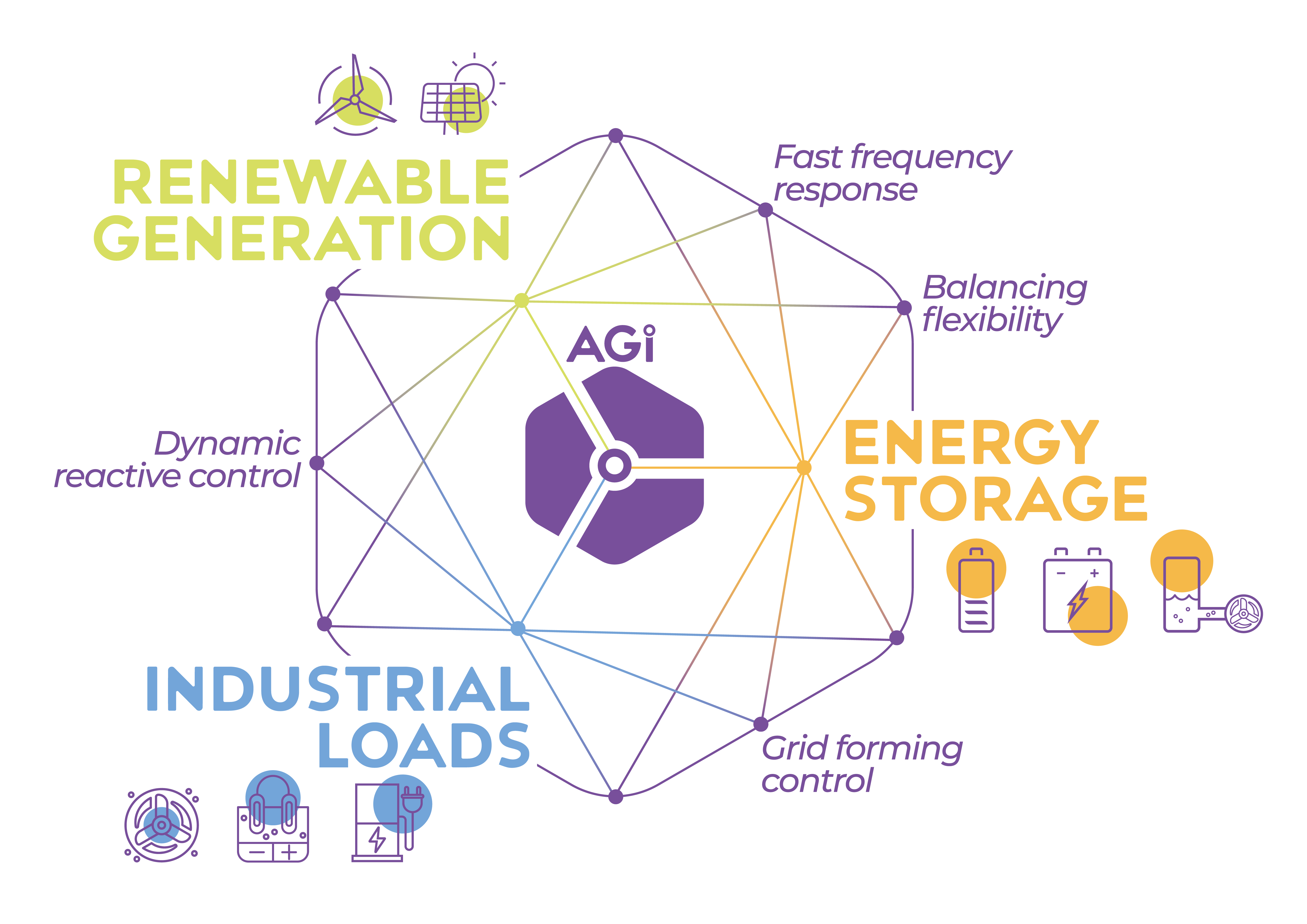 RENEWABLE GENERATION

Fast frequency response

Balancing flexibility

AGi

Dynamic reactive control

ENERGY STORAGE

INDUSTRIAL LOADS

Grid forming control