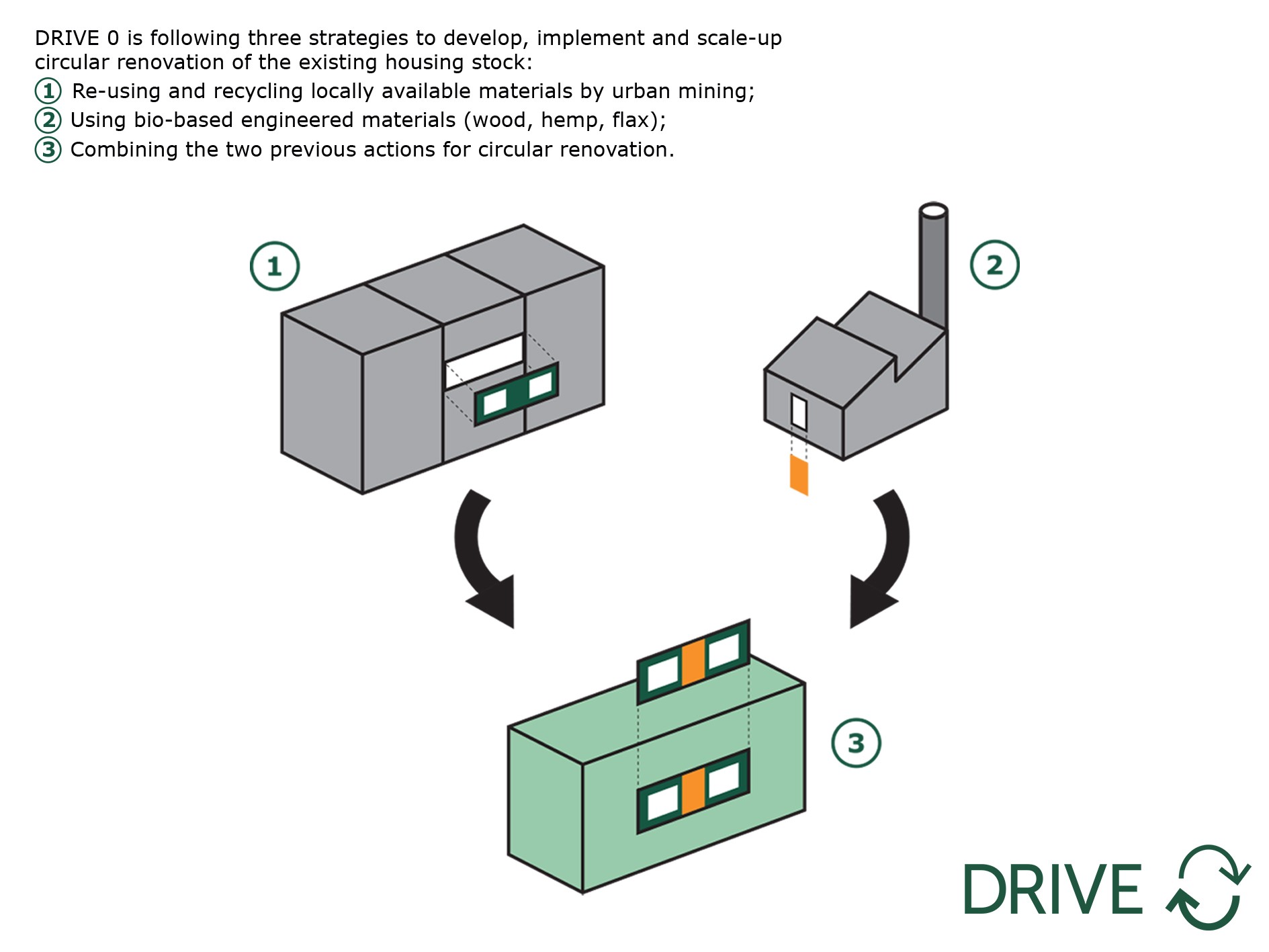 DRIVE 0 is following three strategies to develop, implement and scale-up circular renovation of the existing housing stock:
1 Re-using and recycling locally available materials by urban mining;
2 Using bio-based engineered materials (wood, hemp, flax);
3 Combining the two previous actions for circular renovation.

1

2

3

DRIVE